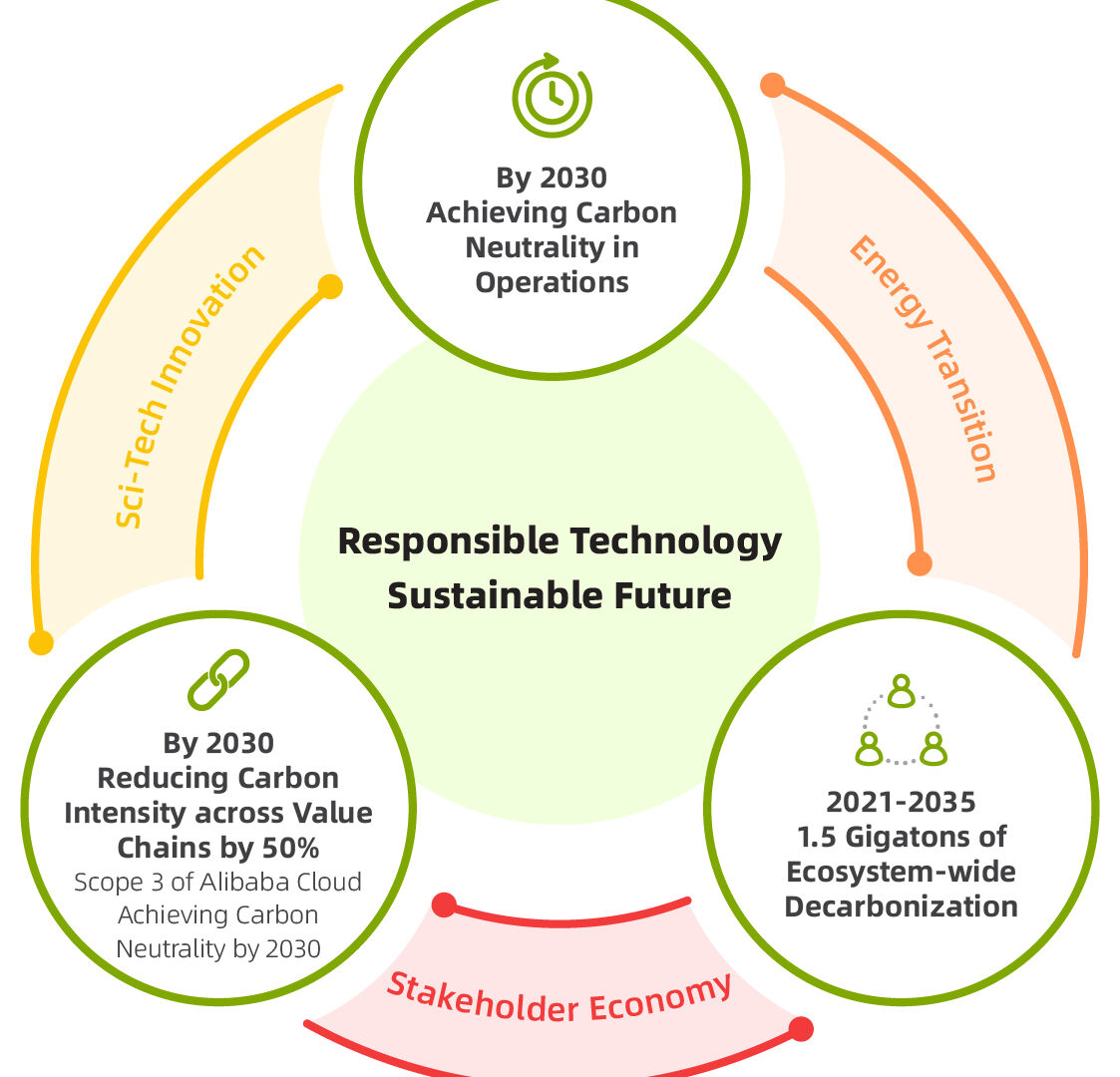 By 2030
Achieving Carbon Neutrality in Operations

Sci-Tech Innovation

Energy Transition

Responsible Technology
Sustainable Future

By 2030
Reducing Carbon Intensity across Value Chains by 50%
Scope 3 of Alibaba Cloud Achieving Carbon Neutrality by 2030

2021-2035
1.5 Gigatons of Ecosystem-wide Decarbonization

Stakeholder Economy